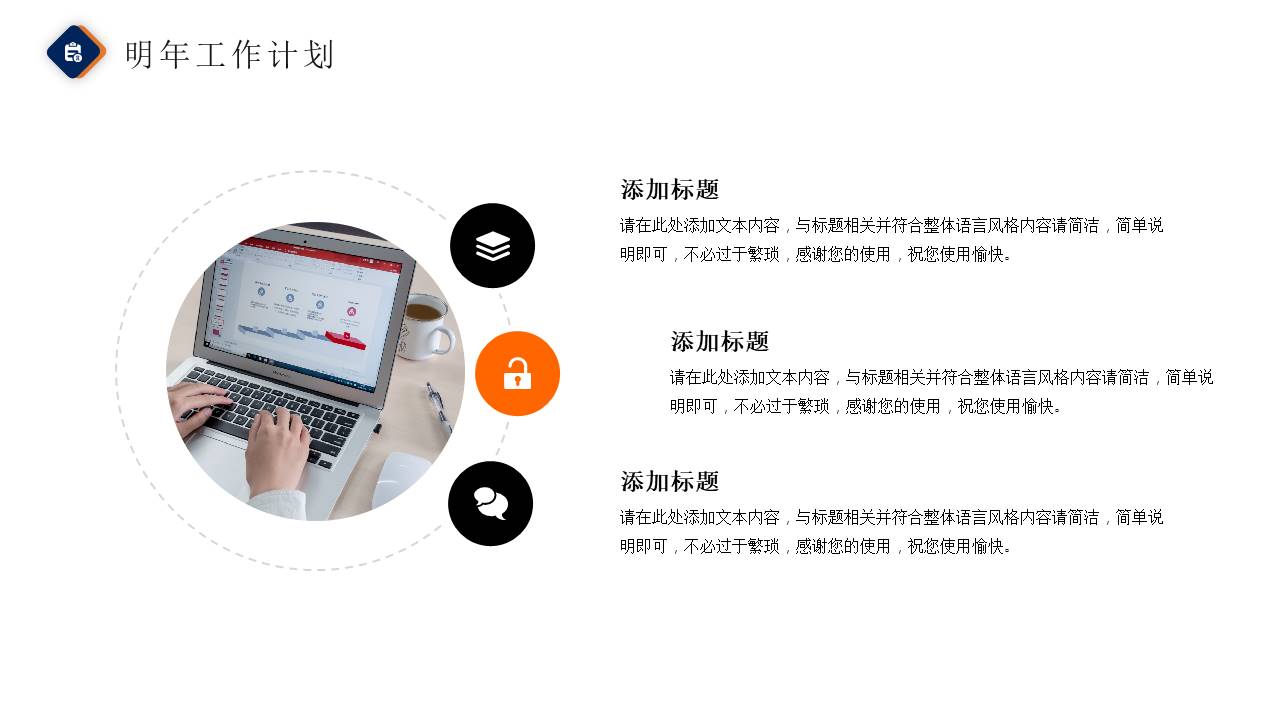 明年工作计划

添加标题
请在此处添加文本内容，与标题相关并符合整体语言风格内容请简洁，简单说明即可，不必过于繁琐，感谢您的使用，祝您使用愉快。

添加标题
请在此处添加文本内容，与标题相关并符合整体语言风格内容请简洁，简单说明即可，不必过于繁琐，感谢您的使用，祝您使用愉快。

添加标题
请在此处添加文本内容，与标题相关并符合整体语言风格内容请简洁，简单说明即可，不必过于繁琐，感谢您的使用，祝您使用愉快。